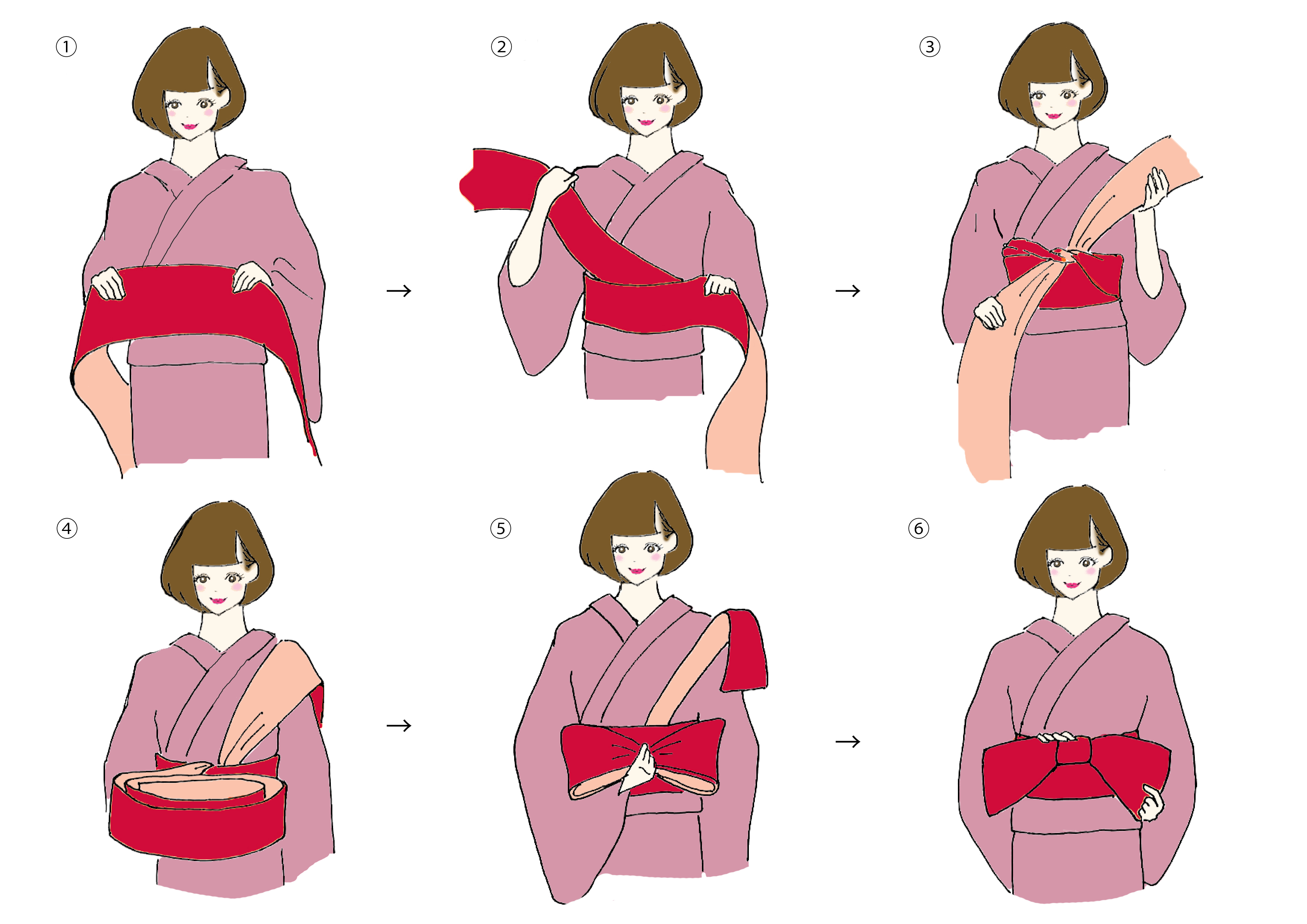 ①

→

②

→

③

④

→

⑤

→

⑥